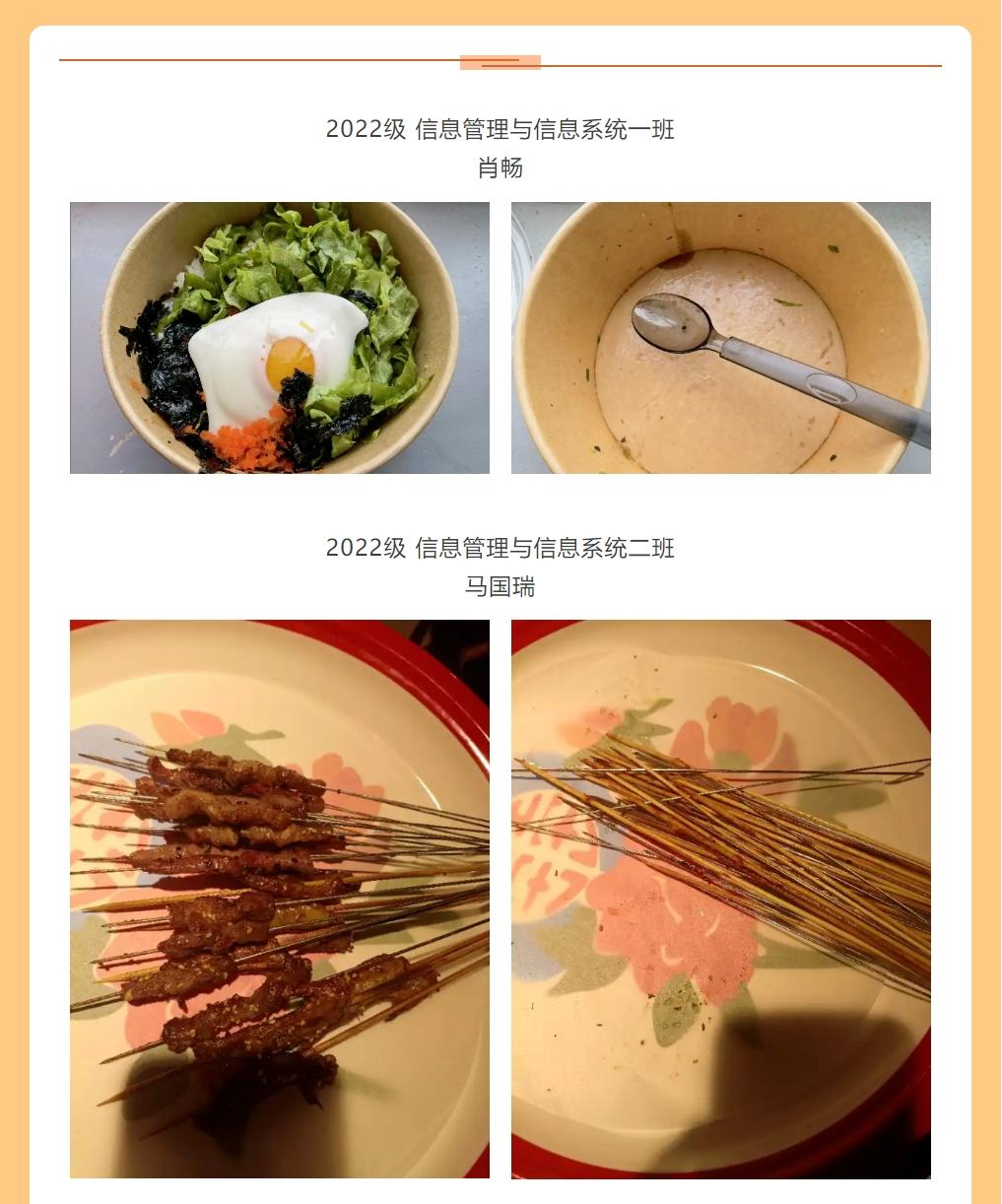 2022级 信息管理与信息系统一班
肖畅

2022级 信息管理与信息系统二班
马国瑞